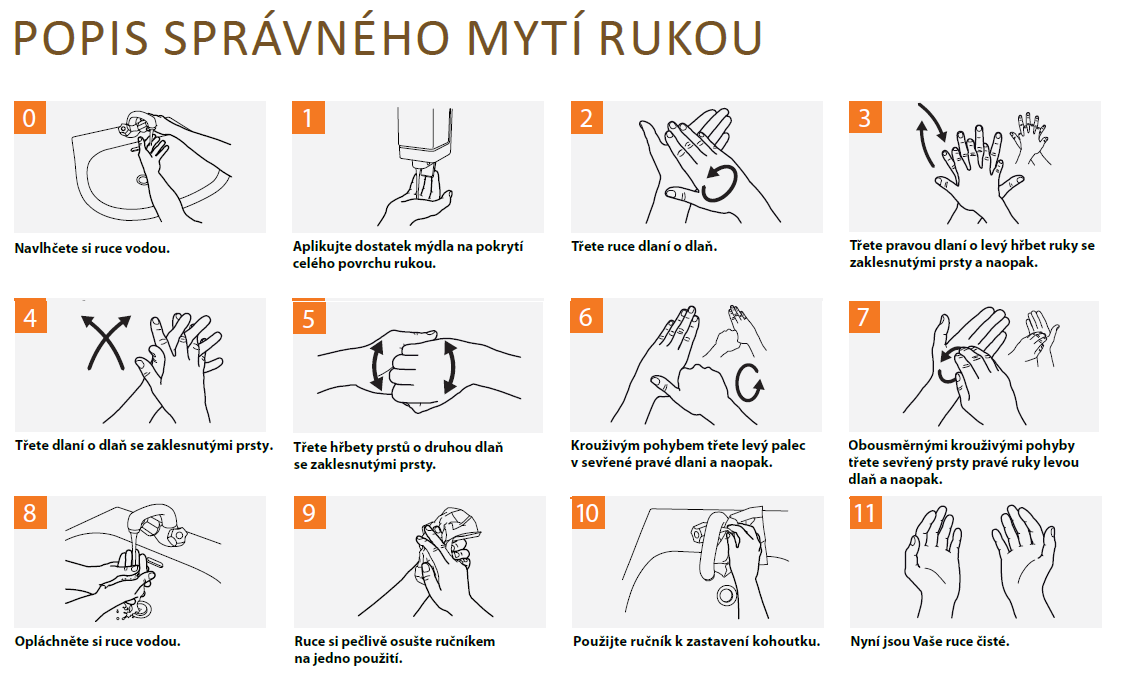 POPIS SPRÁVNÉHO MYTÍ RUKOU

0
Navlhčete si ruce vodou.

1
Aplikujte dostatek mýdla na pokrytí celého povrchu rukou.

2
Třete ruce dlaní o dlaň.

3
Třete pravou dlaní o levý hřbet ruky se zaklesnutými prsty a naopak.

4
Třete dlaní o dlaň se zaklesnutými prsty.

5
Třete hřbety prstů o druhou dlaň se zaklesnutými prsty.

6
Krouživým pohybem třete levý palec v sevřené pravé dlani a naopak.

7
Obousměrnými krouživými pohyby třete sevřený prsty pravé ruky levou dlaň a naopak.

8
Opláchněte si ruce vodou.

9
Ruce si pečlivě osušte ručníkem na jedno použití.

10
Použijte ručník k zastavení kohoutku.

11
Nyní jsou Vaše ruce čisté.